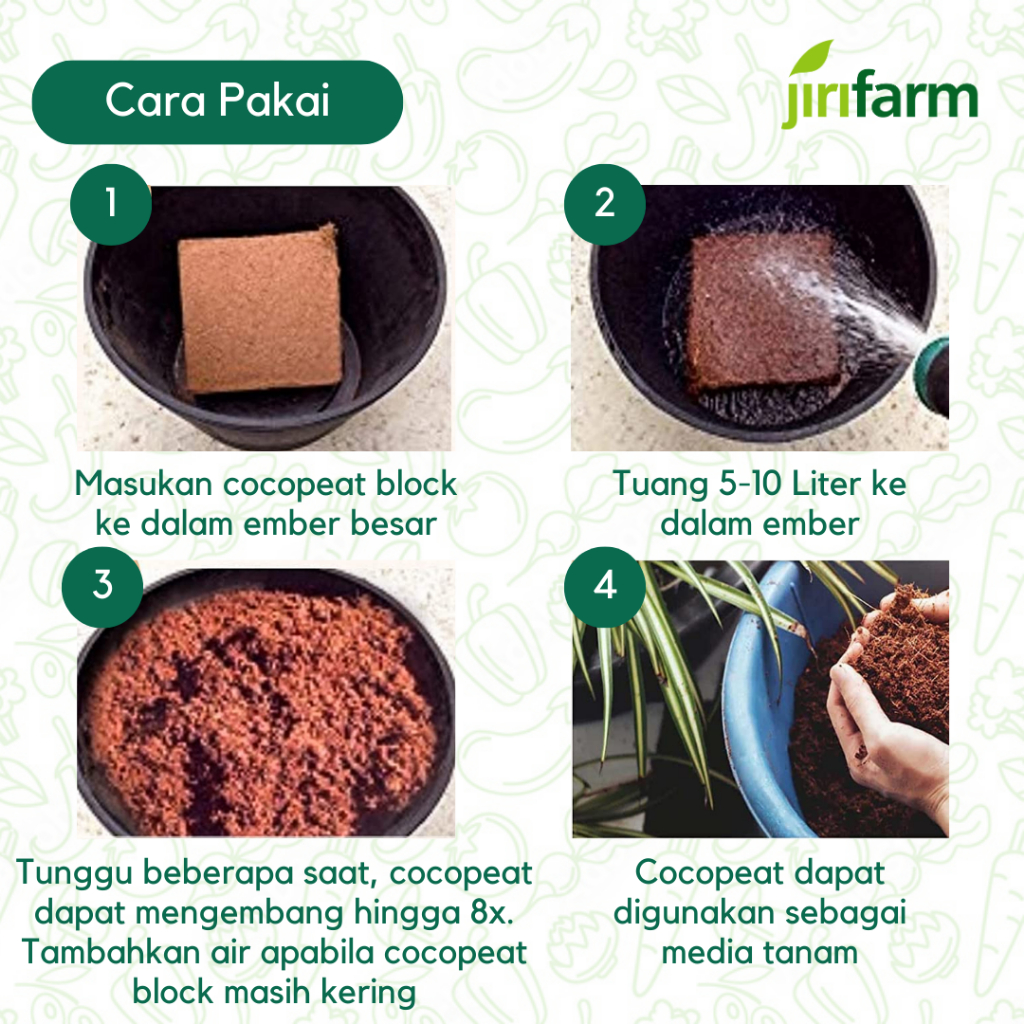 Cara Pakai

jirifarm

1

Masukan cocopeat block ke dalam ember besar

2

Tuang 5-10 Liter ke dalam ember

3

Tunggu beberapa saat, cocopeat dapat mengembang hingga 8x. Tambahkan air apabila cocopeat block masih kering

4

Cocopeat dapat digunakan sebagai media tanam