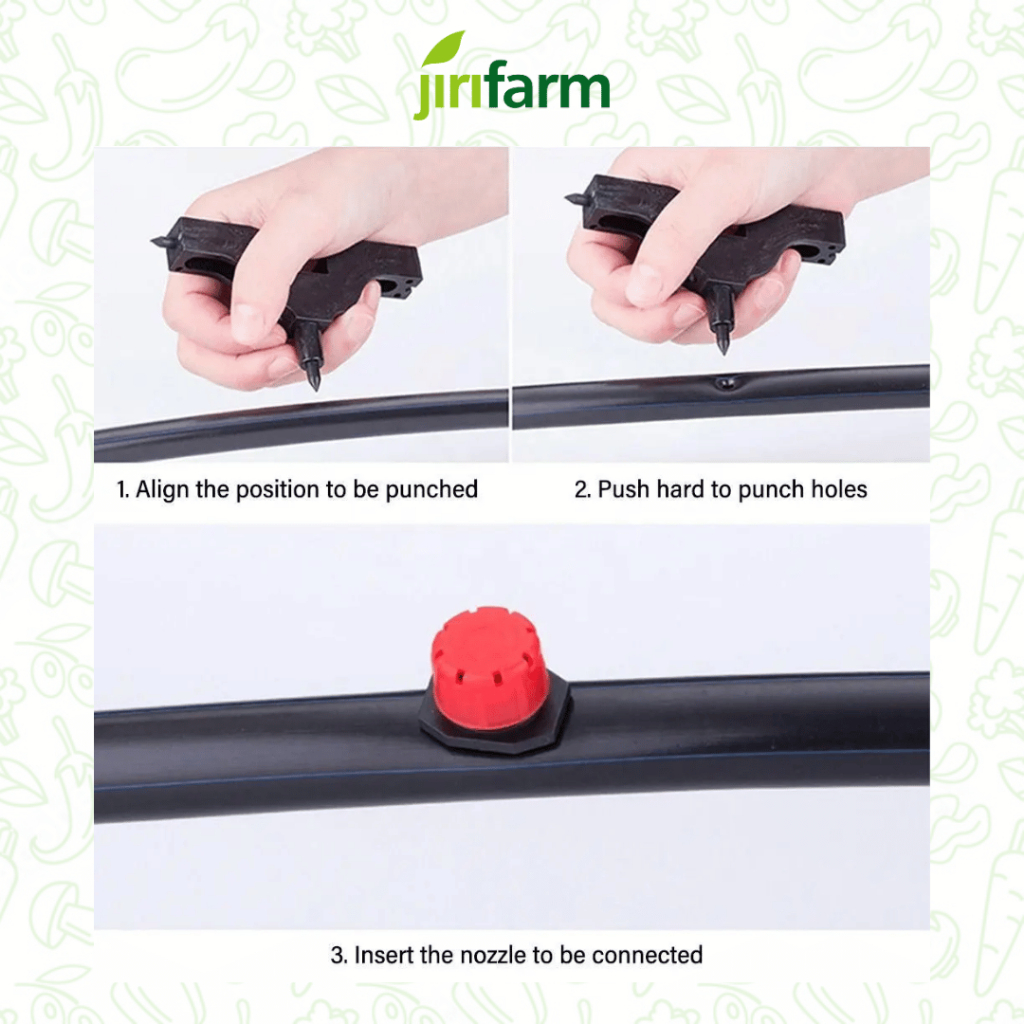 jirifarm

1. Align the position to be punched

2. Push hard to punch holes

3. Insert the nozzle to be connected