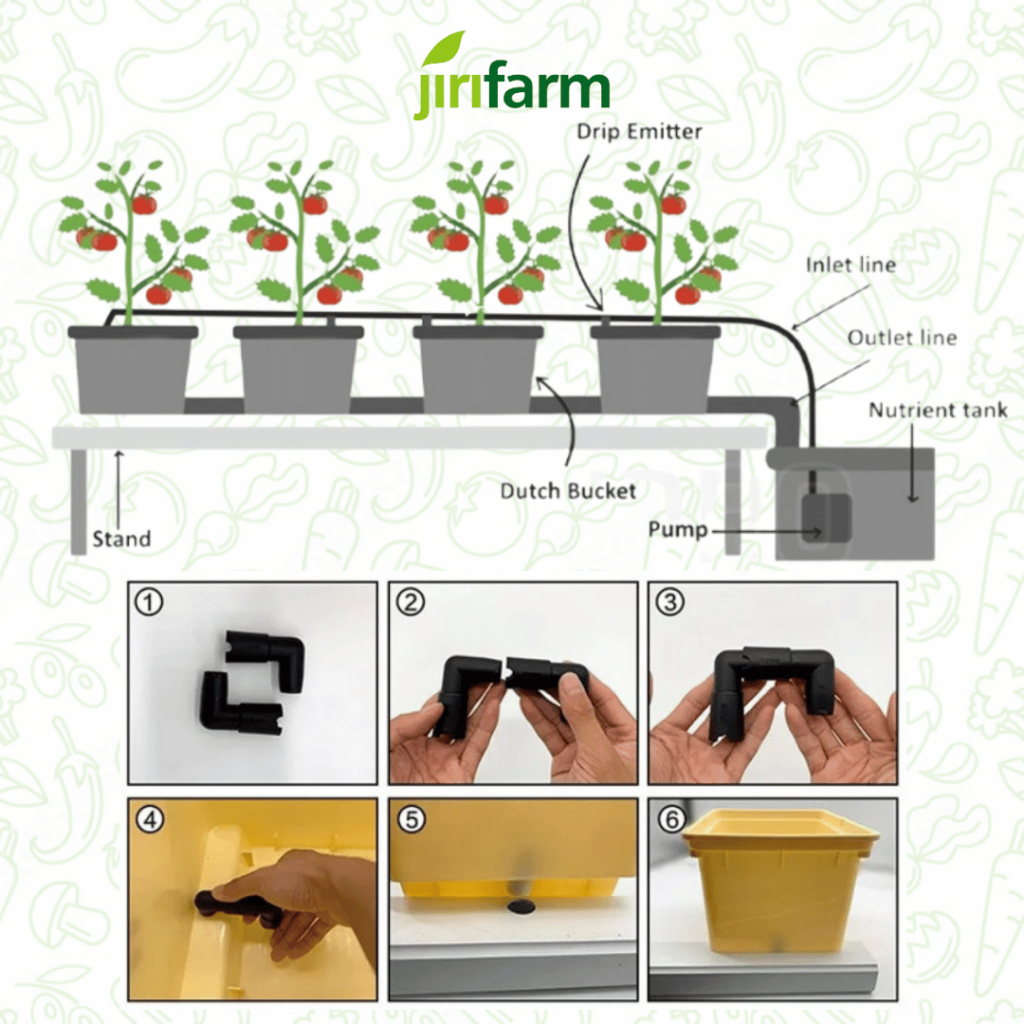 jirifarm

Drip Emitter

Inlet line

Outlet line

Nutrient tank

Dutch Bucket

Stand

Pump

①

②

③

④

⑤

⑥